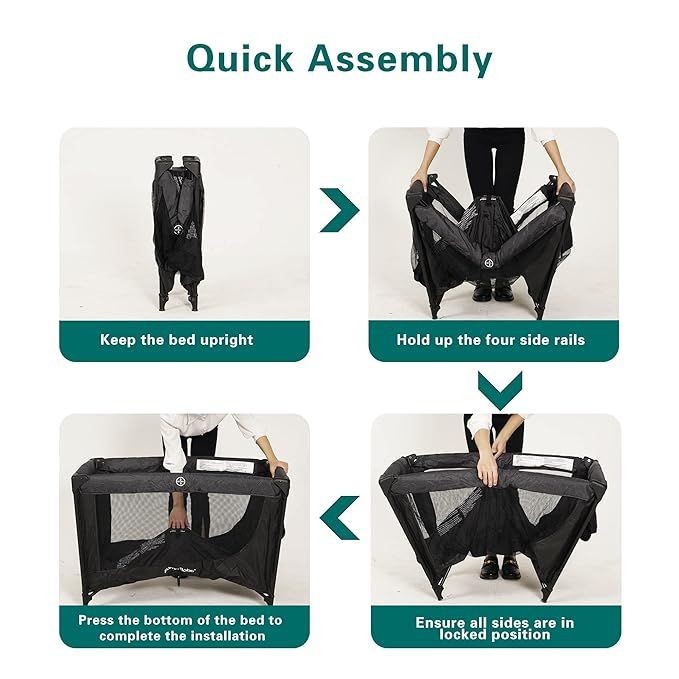 Quick Assembly

Keep the bed upright

Hold up the four side rails

Ensure all sides are in locked position

Press the bottom of the bed to complete the installation